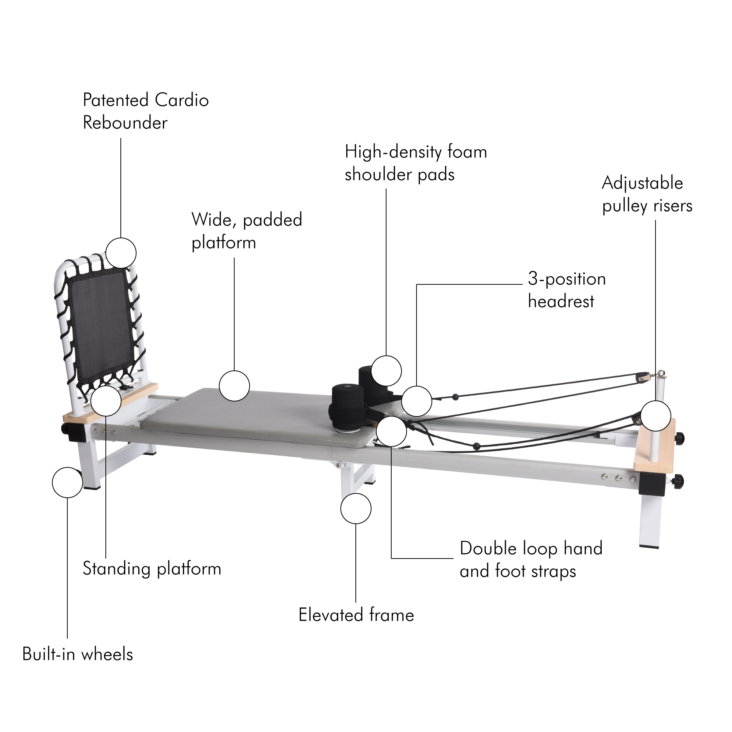 Patented Cardio Rebounder

High-density foam shoulder pads

Adjustable pulley risers

Wide, padded platform

3-position headrest

Standing platform

Double loop hand and foot straps

Elevated frame

Built-in wheels